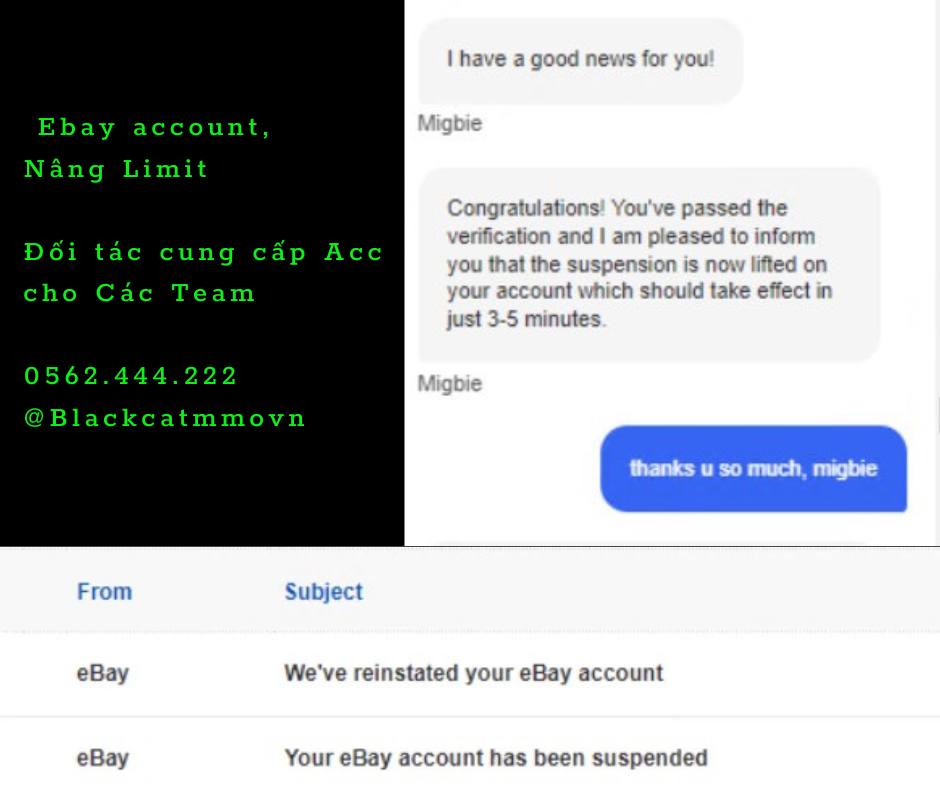 Ebay account,
Nâng Limit

Đối tác cung cấp Acc cho Các Team

0562.444.222
@Blackcatmmovn

I have a good news for you!

Migbie

Congratulations! You've passed the verification and I am pleased to inform you that the suspension is now lifted on your account which should take effect in just 3-5 minutes.

Migbie

thanks u so much, migbie

| From | Subject |
|---|---|
| eBay | We've reinstated your eBay account |
| eBay | Your eBay account has been suspended |