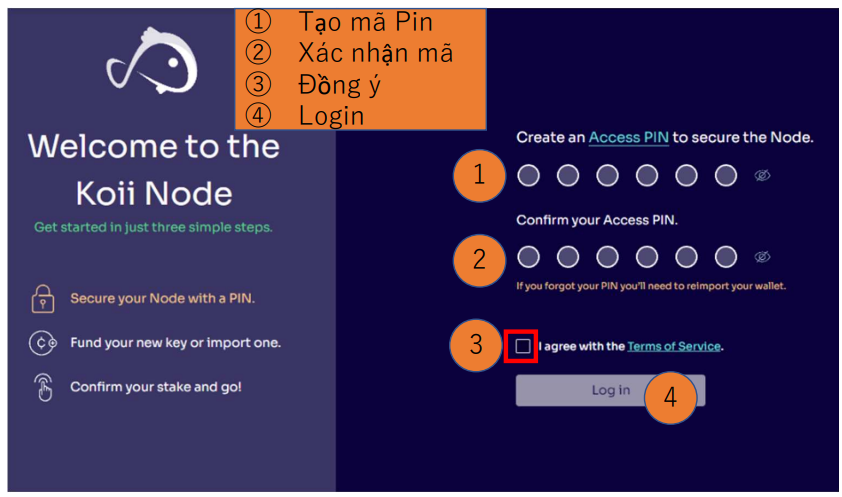 ① Tạo mã Pin
② Xác nhận mã
③ Đồng ý
④ Login

Welcome to the Koii Node

Get started in just three simple steps.

Secure your Node with a PIN.

Fund your new key or import one.

Confirm your stake and go!

Create an Access PIN to secure the Node.

1

Confirm your Access PIN.

2

If you forgot your PIN you'll need to reimport your wallet.

3

I agree with the Terms of Service.

Log in

4